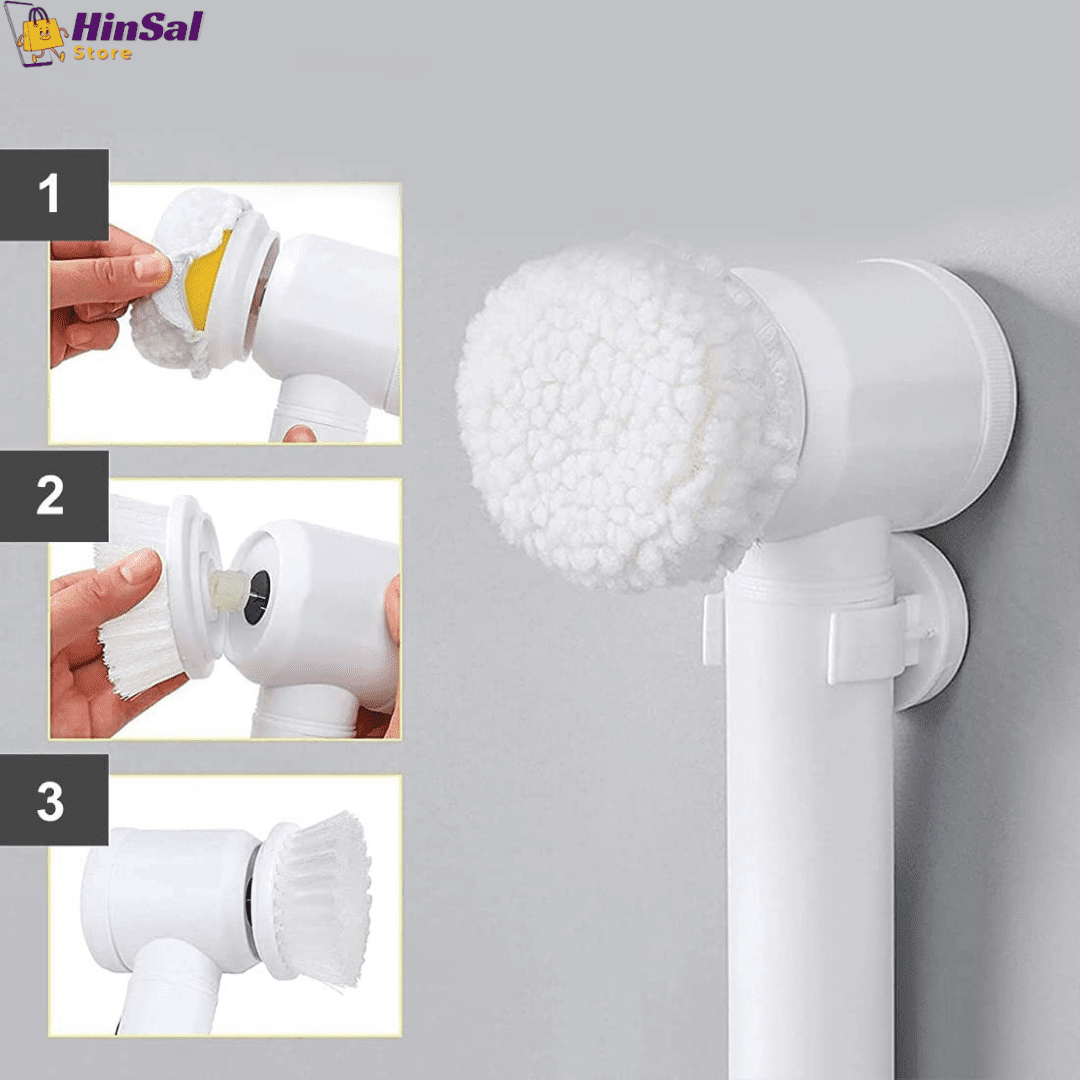 HinSal
Store

1

2

3